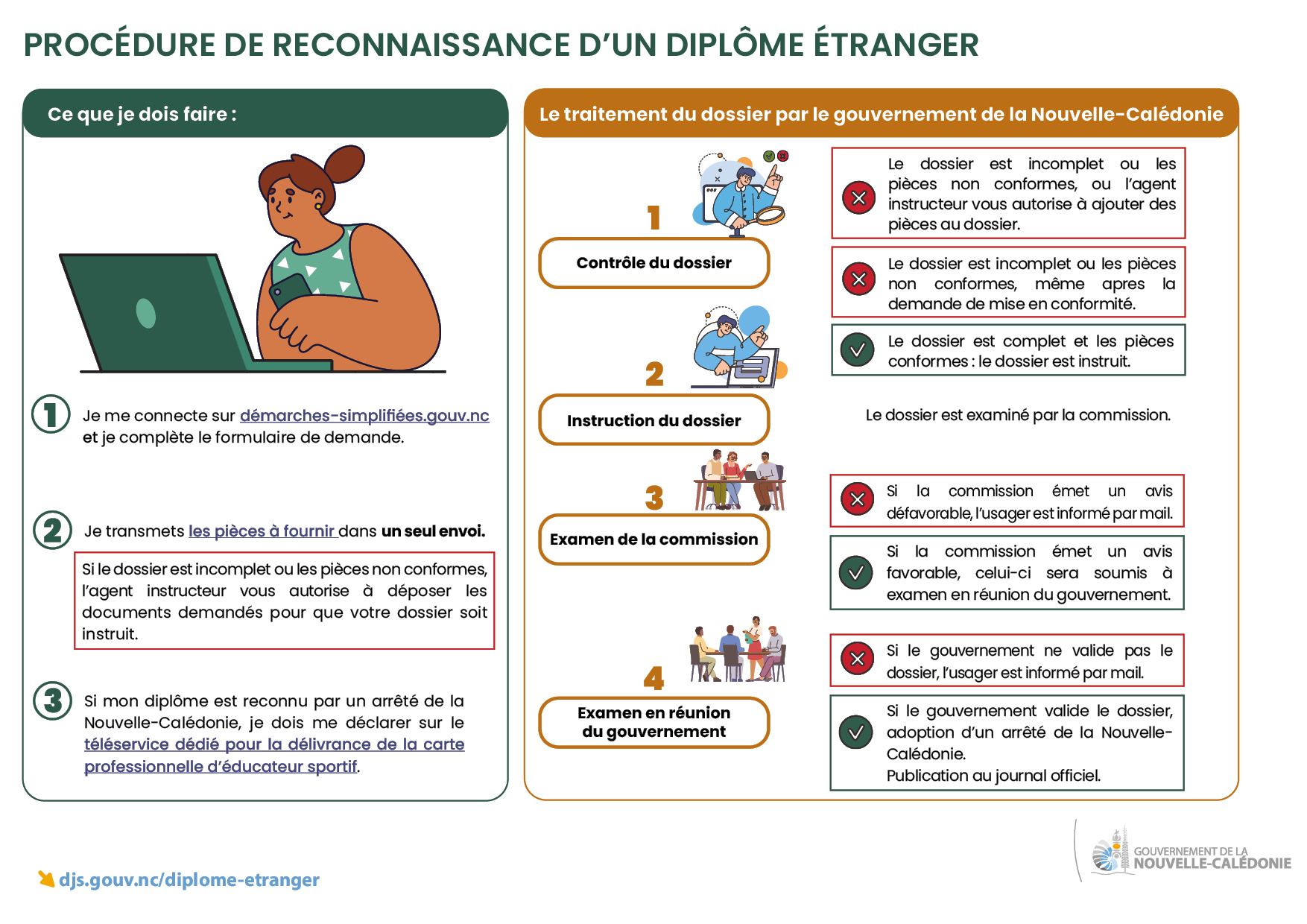 PROCÉDURE DE RECONNAISSANCE D'UN DIPLÔME ÉTRANGER

Ce que je dois faire :

1 Je me connecte sur démarches-simplifiées.gouv.nc et je complète le formulaire de demande.

2 Je transmets les pièces à fournir dans un seul envoi.

Si le dossier est incomplet ou les pièces non conformes, l'agent instructeur vous autorise à déposer les documents demandés pour que votre dossier soit instruit.

3 Si mon diplôme est reconnu par un arrêté de la Nouvelle-Calédonie, je dois me déclarer sur le téléservice dédié pour la délivrance de la carte professionnelle d'éducateur sportif.

Le traitement du dossier par le gouvernement de la Nouvelle-Calédonie

1
Contrôle du dossier

Le dossier est incomplet ou les pièces non conformes, ou l'agent instructeur vous autorise à ajouter des pièces au dossier.

Le dossier est incomplet ou les pièces non conformes, même apres la demande de mise en conformité.

Le dossier est complet et les pièces conformes : le dossier est instruit.

2
Instruction du dossier

Le dossier est examiné par la commission.

3
Examen de la commission

Si la commission émet un avis défavorable, l'usager est informé par mail.

Si la commission émet un avis favorable, celui-ci sera soumis à examen en réunion du gouvernement.

4
Examen en réunion du gouvernement

Si le gouvernement ne valide pas le dossier, l'usager est informé par mail.

Si le gouvernement valide le dossier, adoption d'un arrêté de la Nouvelle-Calédonie.
Publication au journal officiel.

djs.gouv.nc/diplome-etranger

GOUVERNEMENT DE LA NOUVELLE-CALÉDONIE